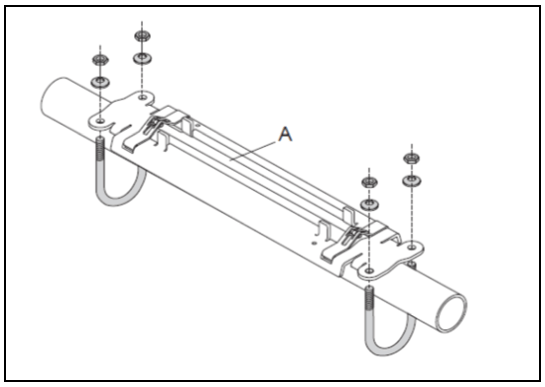 A