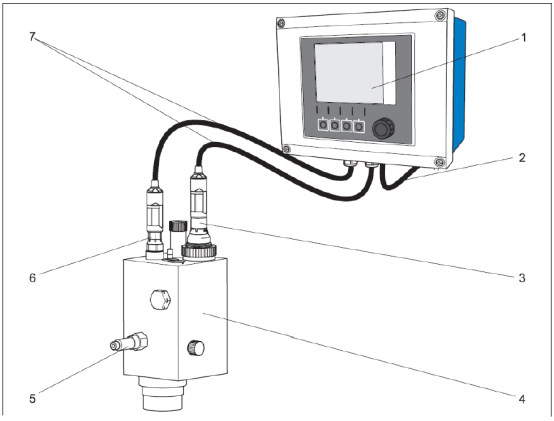 7
1
2
6
3
5
4