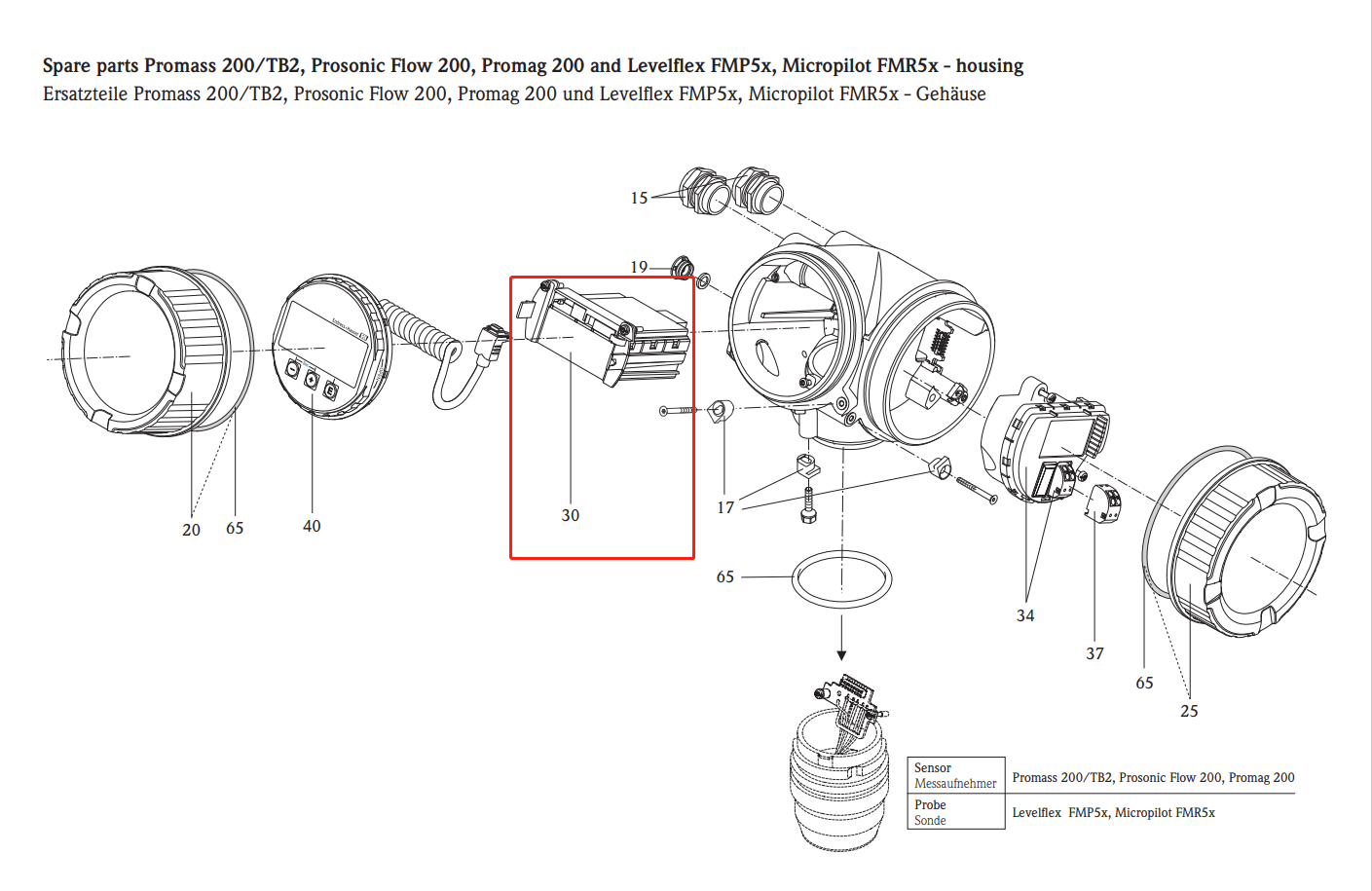 Spare parts Promass 200/TB2, Prosonic Flow 200, Promag 200 and Levelflex FMP5x, Micropilot FMR5x - housing
Ersatzteile Promass 200/TB2, Prosonic Flow 200, Promag 200 und Levelflex FMP5x, Micropilot FMR5x - Gehäuse

15
19
20
65
40
30
17
65
34
37
65
25

| Sensor Messaufnehmer | Promass 200/TB2, Prosonic Flow 200, Promag 200 |
|---|---|
| Probe Sonde | Levelflex FMP5x, Micropilot FMR5x |