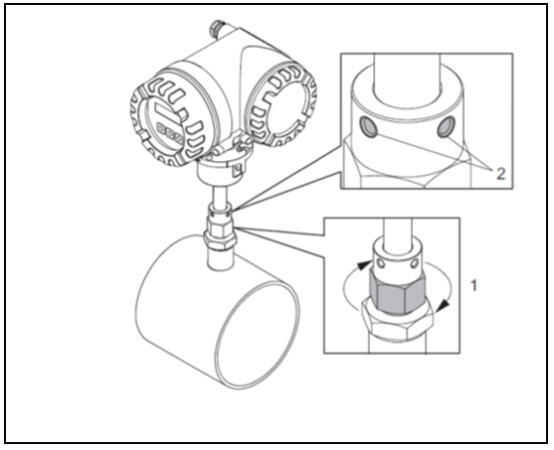 2

1