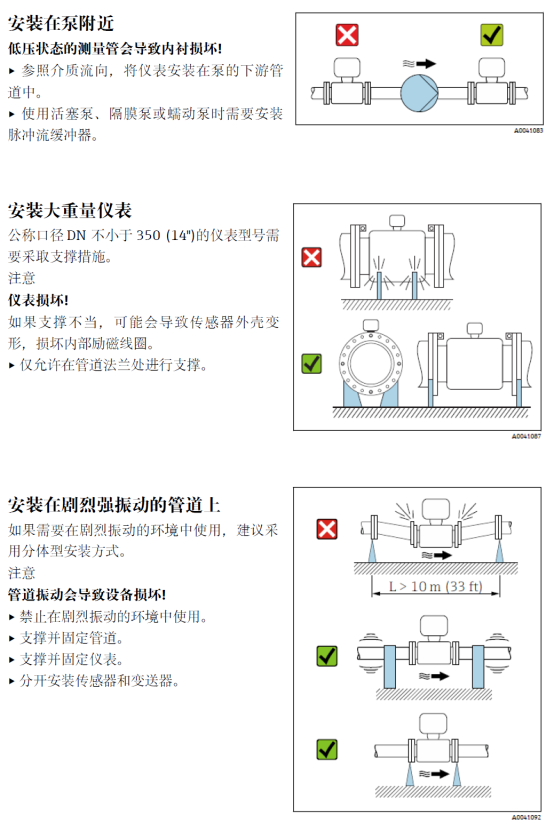 安装在泵附近

低压状态的测量管会导致内衬损坏!

▸ 参照介质流向，将仪表安装在泵的下游管道中。

▸ 使用活塞泵、隔膜泵或蠕动泵时需要安装脉冲流缓冲器。

A0041083

安装大重量仪表

公称口径 DN 不小于 350 (14")的仪表型号需要采取支撑措施。

注意

仪表损坏!

如果支撑不当，可能会导致传感器外壳变形，损坏内部励磁线圈。

▸ 仅允许在管道法兰处进行支撑。

A0041087

安装在剧烈强振动的管道上

如果需要在剧烈振动的环境中使用，建议采用分体型安装方式。

注意

管道振动会导致设备损坏!

▸ 禁止在剧烈振动的环境中使用。

▸ 支撑并固定管道。

▸ 支撑并固定仪表。

▸ 分开安装传感器和变送器。

L > 10 m (33 ft)

A0041092